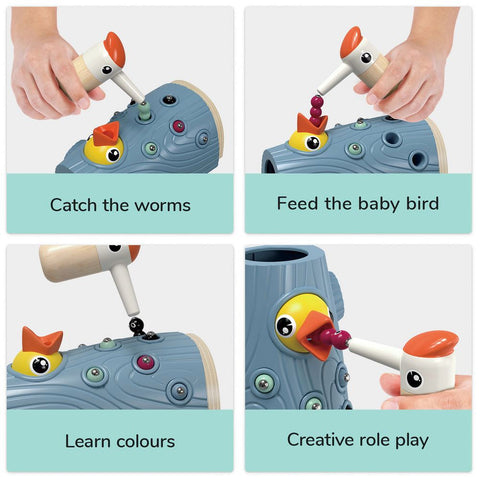 Catch the worms

Feed the baby bird

Learn colours

Creative role play